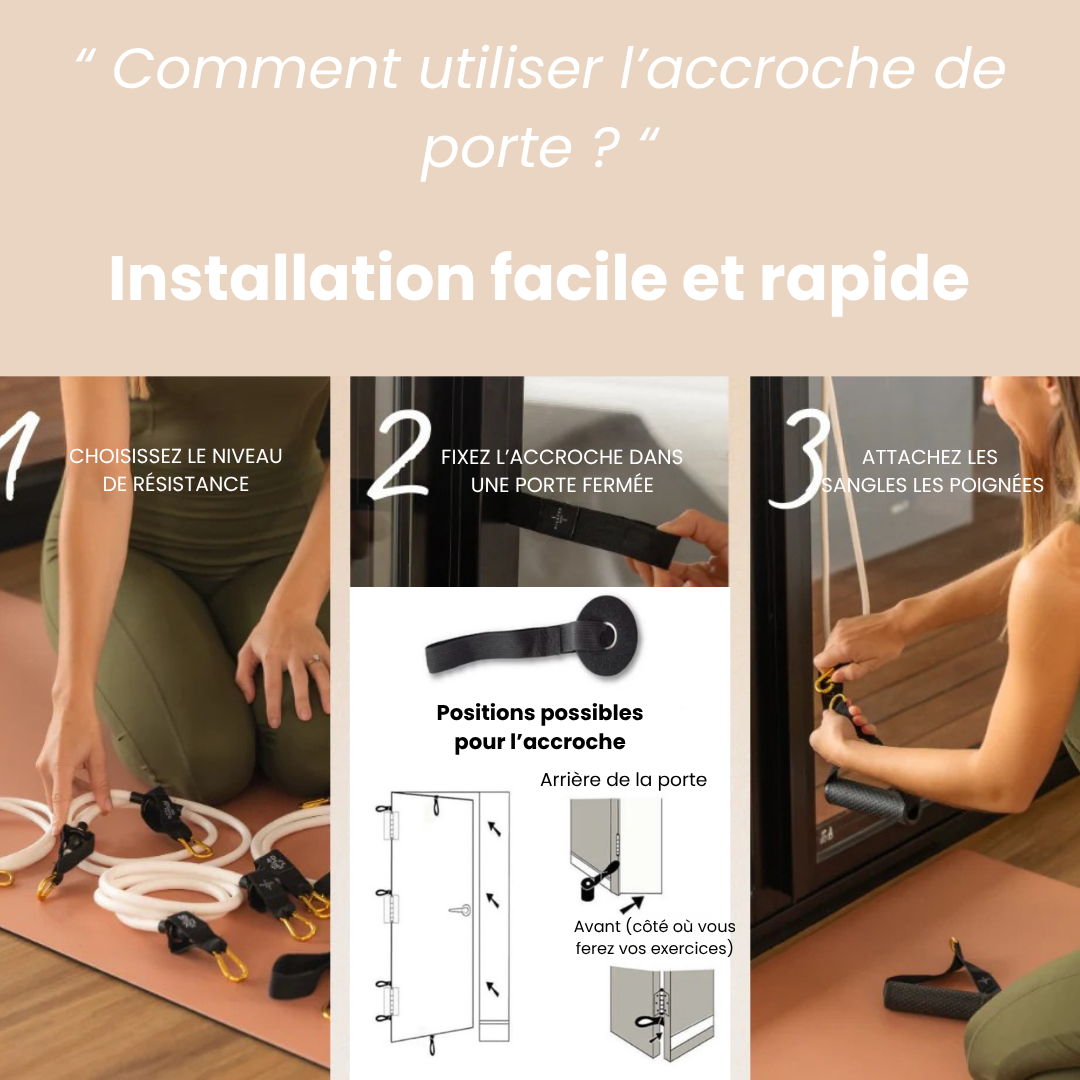 “ Comment utiliser l’accroche de porte ? “

Installation facile et rapide

1
CHOISISSEZ LE NIVEAU DE RÉSISTANCE

2
FIXEZ L’ACCROCHE DANS UNE PORTE FERMÉE

3
ATTACHEZ LES SANGLES LES POIGNÉES

Positions possibles pour l’accroche

Arrière de la porte

Avant (côté où vous ferez vos exercices)