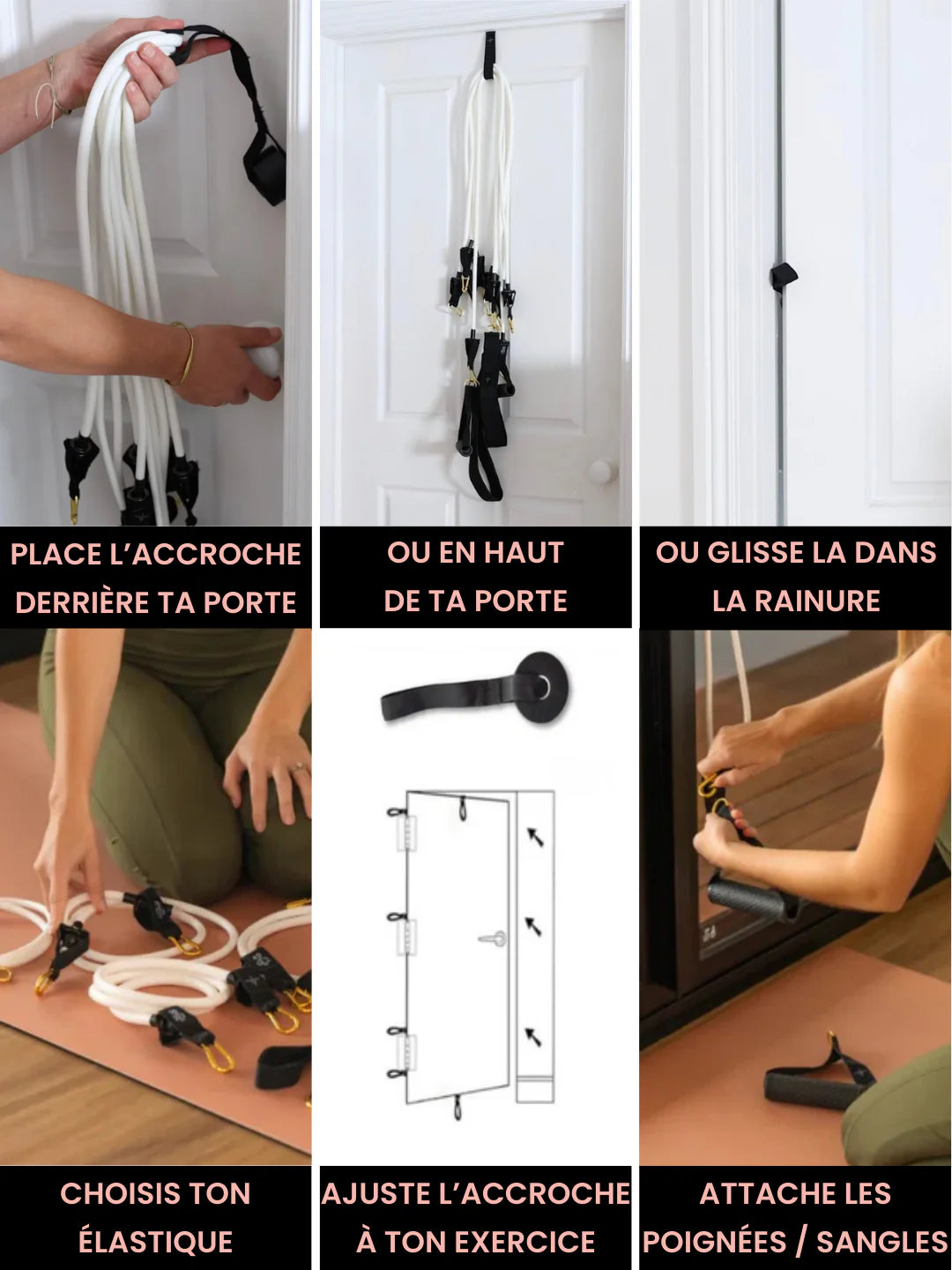 PLACE L'ACCROCHE DERRIÈRE TA PORTE

OU EN HAUT DE TA PORTE

OU GLISSE LA DANS LA RAINURE

CHOISIS TON ÉLASTIQUE

AJUSTE L'ACCROCHE À TON EXERCICE

ATTACHE LES POIGNÉES / SANGLES